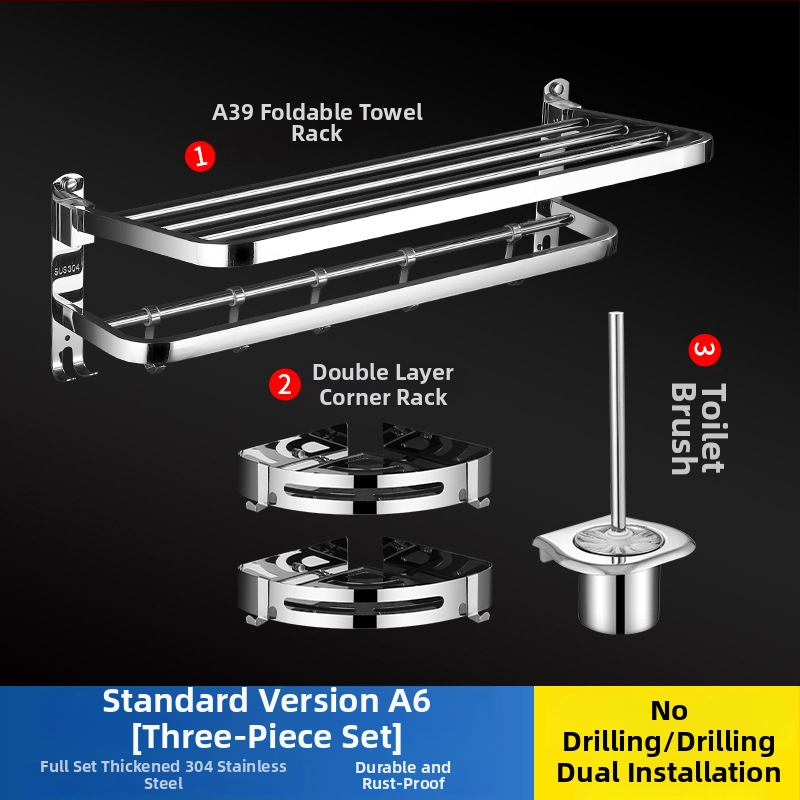 A39 Foldable Towel Rack

1

SUS304

2 Double Layer Corner Rack

3 Toilet Brush

Standard Version A6
[Three-Piece Set]

Full Set Thickened 304 Stainless Steel

Durable and Rust-Proof

No Drilling/Drilling Dual Installation