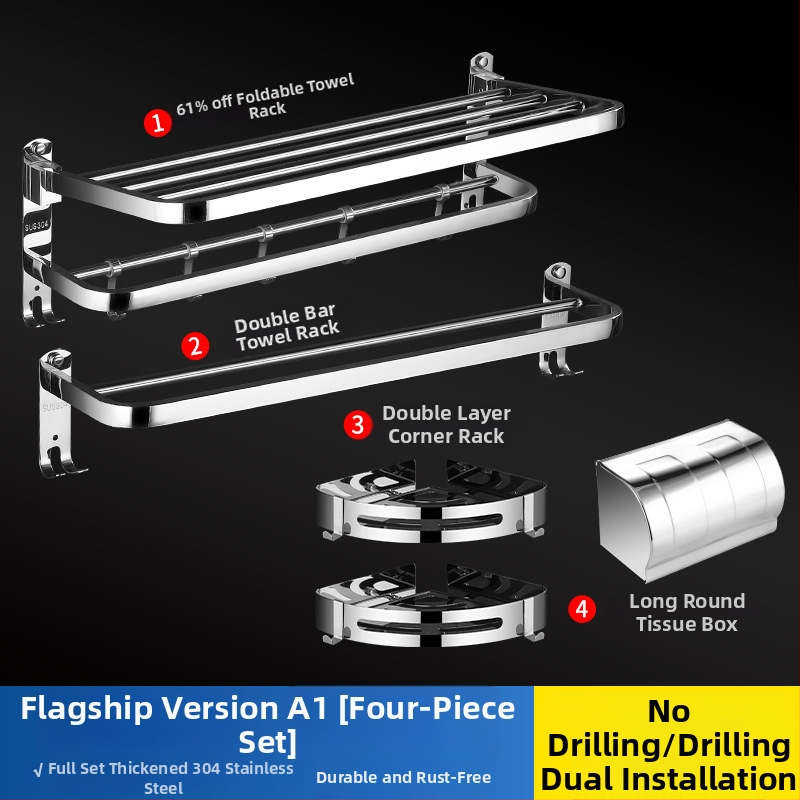 1 61% off Foldable Towel Rack

SUS304

2 Double Bar Towel Rack

SUS304

3 Double Layer Corner Rack

4 Long Round Tissue Box

Flagship Version A1 [Four-Piece Set]

√ Full Set Thickened 304 Stainless Steel

Durable and Rust-Free

No Drilling/Drilling Dual Installation