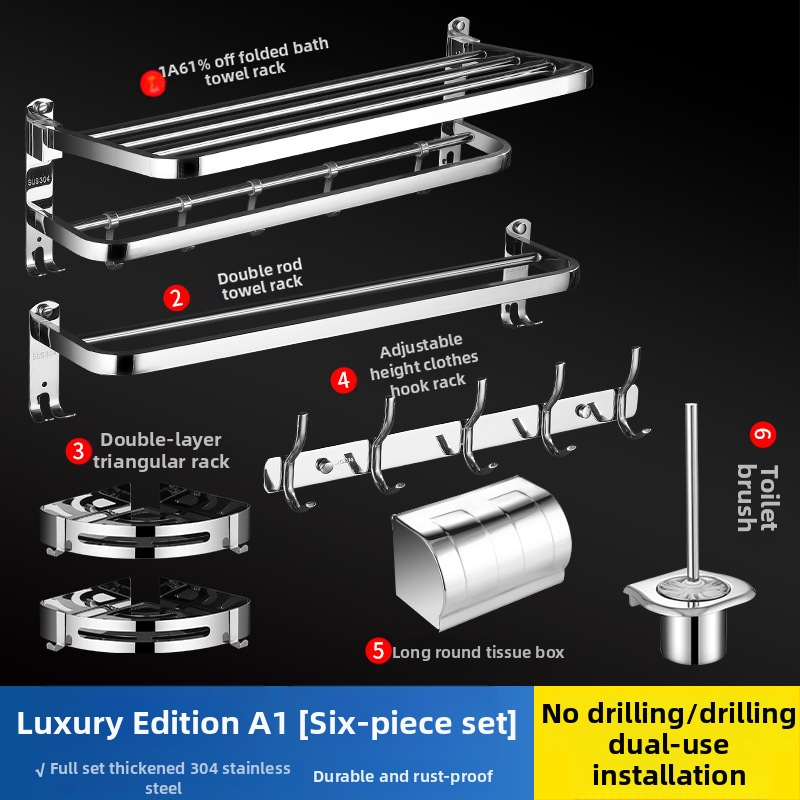 1A61% off folded bath towel rack

SUS304

2 Double rod towel rack

SUS304

4 Adjustable height clothes hook rack

3 Double-layer triangular rack

6 Toilet brush

5 Long round tissue box

Luxury Edition A1 [Six-piece set]

√ Full set thickened 304 stainless steel

Durable and rust-proof

No drilling/drilling dual-use installation