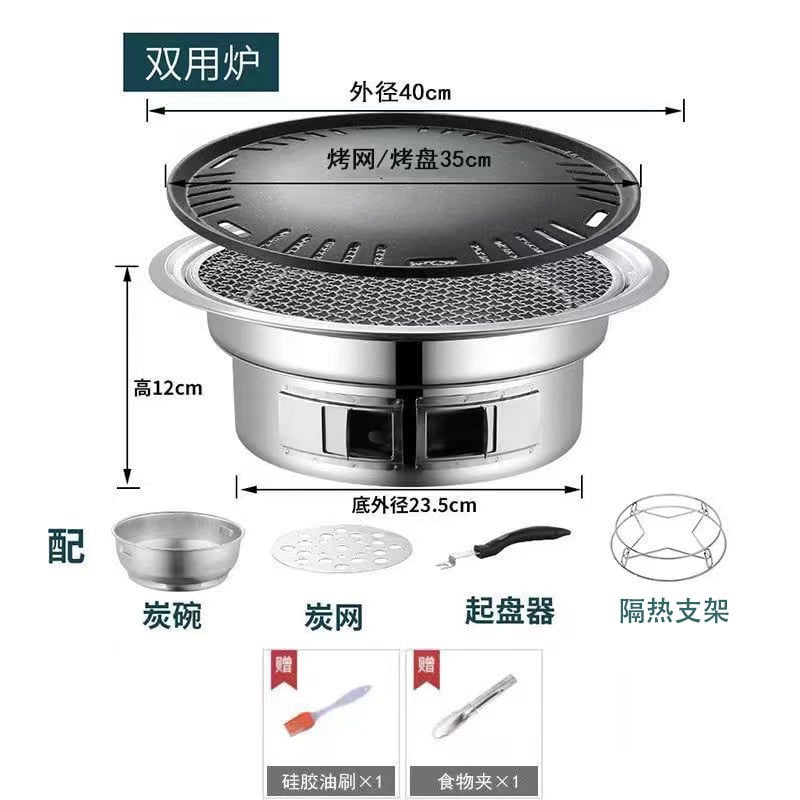 双用炉

外径40cm

烤网/烤盘35cm

高12cm

底外径23.5cm

配

炭碗

炭网

起盘器

隔热支架

赠

硅胶油刷×1

赠

食物夹×1