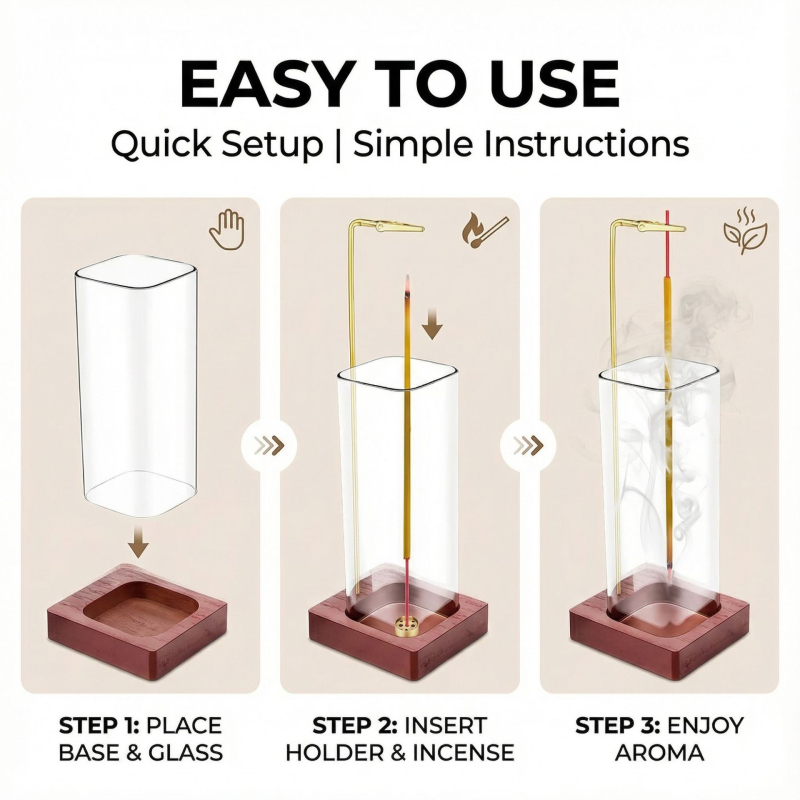 EASY TO USE

Quick Setup | Simple Instructions

STEP 1: PLACE BASE & GLASS

STEP 2: INSERT HOLDER & INCENSE

STEP 3: ENJOY AROMA