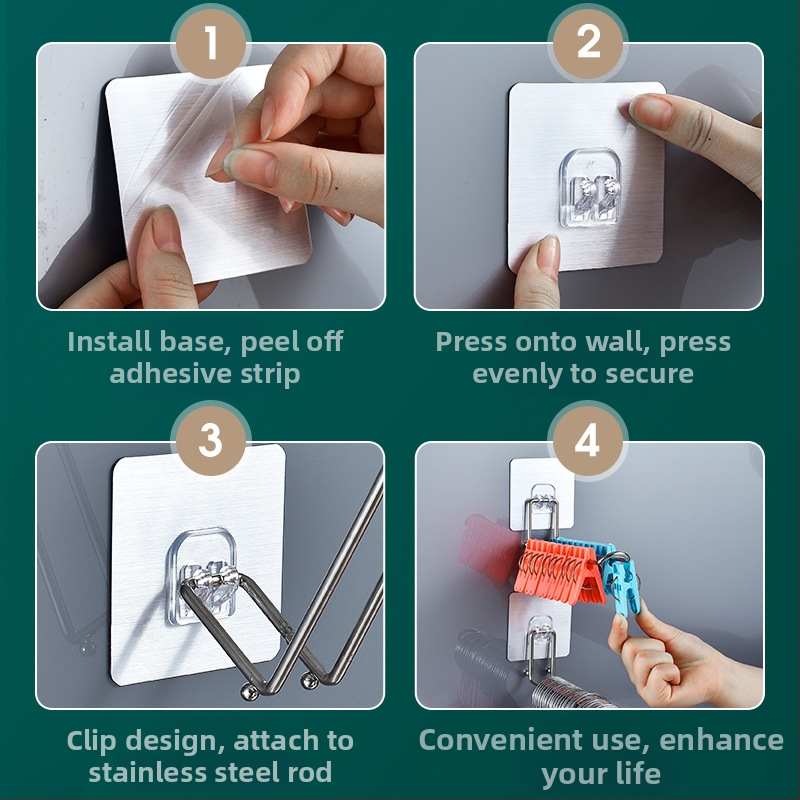 1

Install base, peel off adhesive strip

2

Press onto wall, press evenly to secure

3

Clip design, attach to stainless steel rod

4

Convenient use, enhance your life