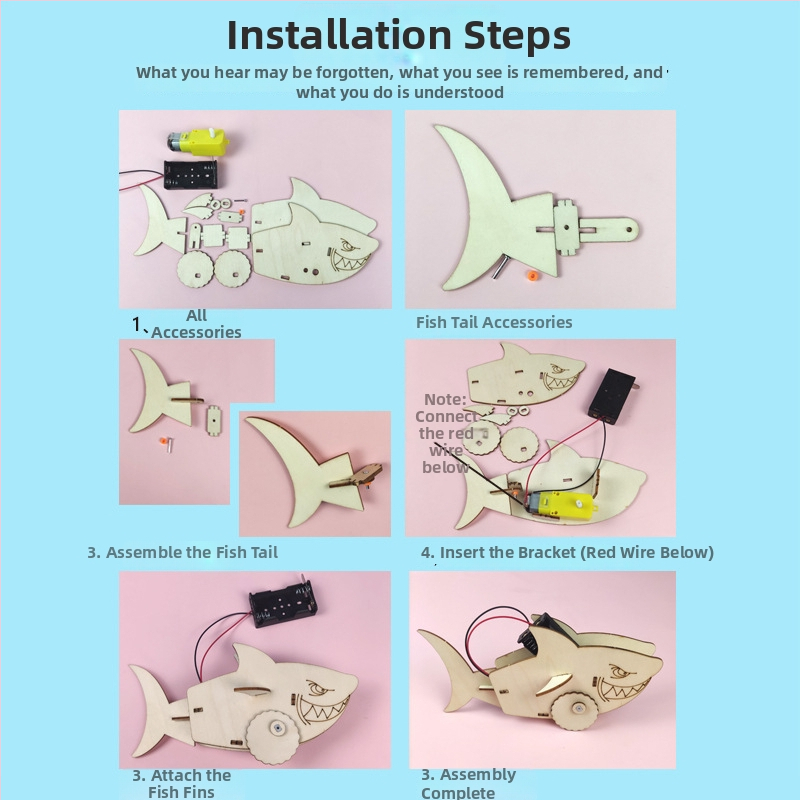 Installation Steps

What you hear may be forgotten, what you see is remembered, and what you do is understood

1、All Accessories

Fish Tail Accessories

Note: Connect the red wire below

3. Assemble the Fish Tail

4. Insert the Bracket (Red Wire Below)

3. Attach the Fish Fins

3. Assembly Complete