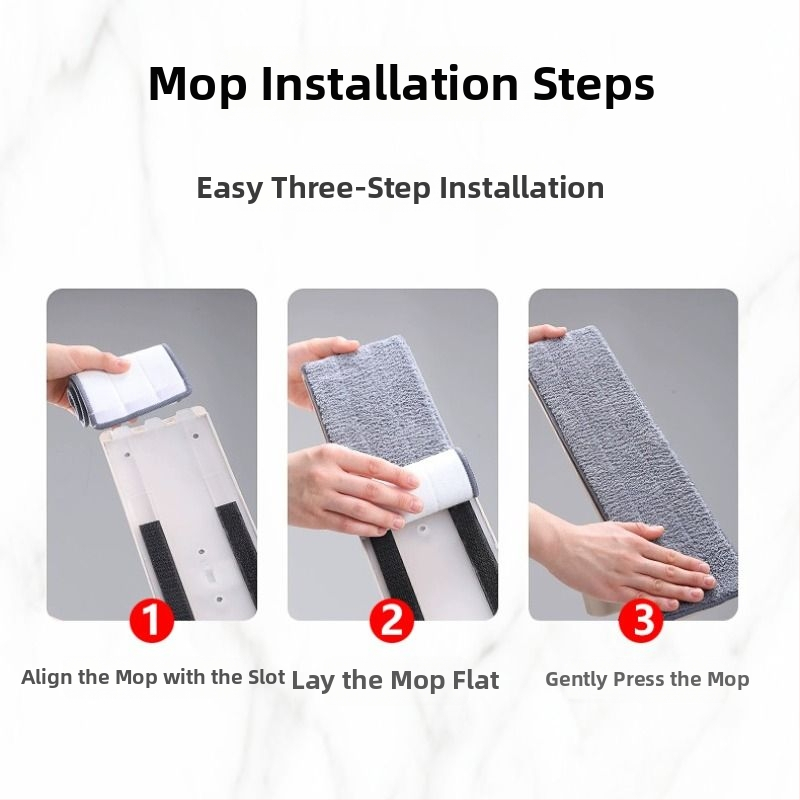 Mop Installation Steps

Easy Three-Step Installation

1
Align the Mop with the Slot

2
Lay the Mop Flat

3
Gently Press the Mop