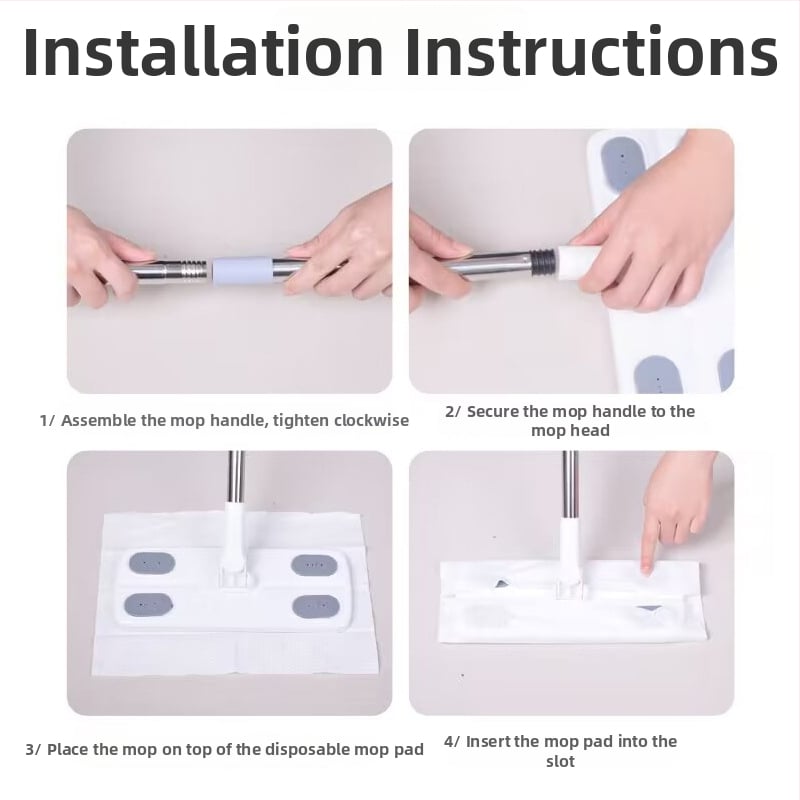 Installation Instructions

1/ Assemble the mop handle, tighten clockwise

2/ Secure the mop handle to the mop head

3/ Place the mop on top of the disposable mop pad

4/ Insert the mop pad into the slot