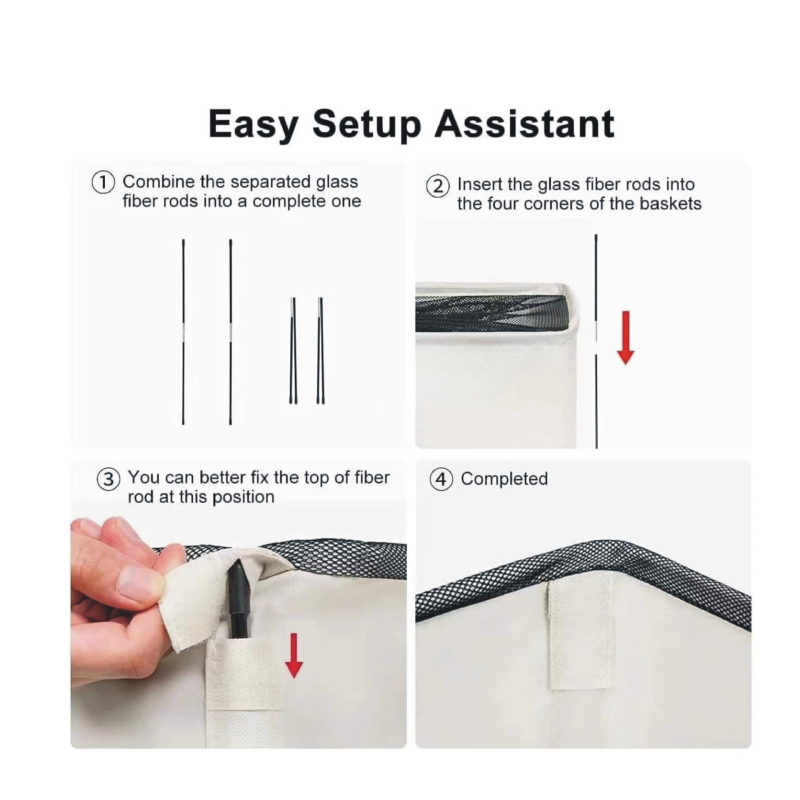 Easy Setup Assistant

① Combine the separated glass fiber rods into a complete one

② Insert the glass fiber rods into the four corners of the baskets

③ You can better fix the top of fiber rod at this position

④ Completed