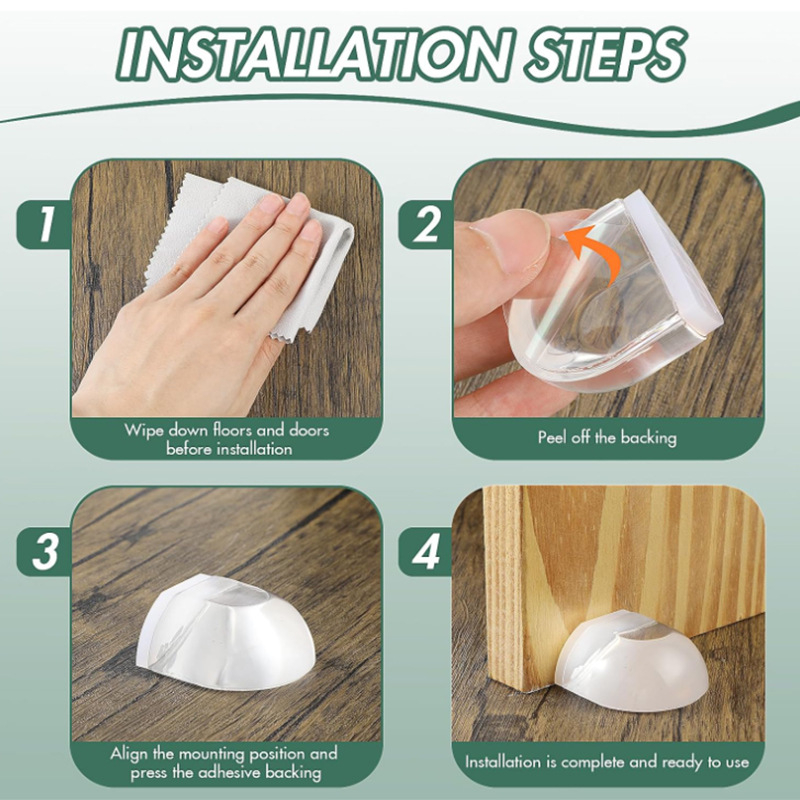 INSTALLATION STEPS

1

Wipe down floors and doors before installation

2

Peel off the backing

3

Align the mounting position and press the adhesive backing

4

Installation is complete and ready to use