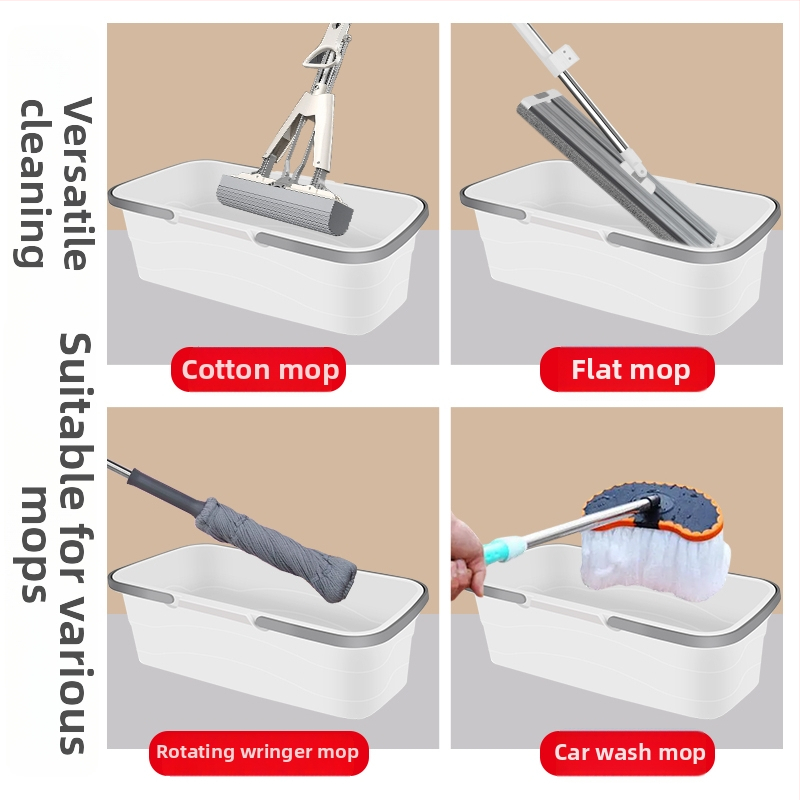 Versatile cleaning

Suitable for various mops

Cotton mop

Flat mop

Rotating wringer mop

Car wash mop