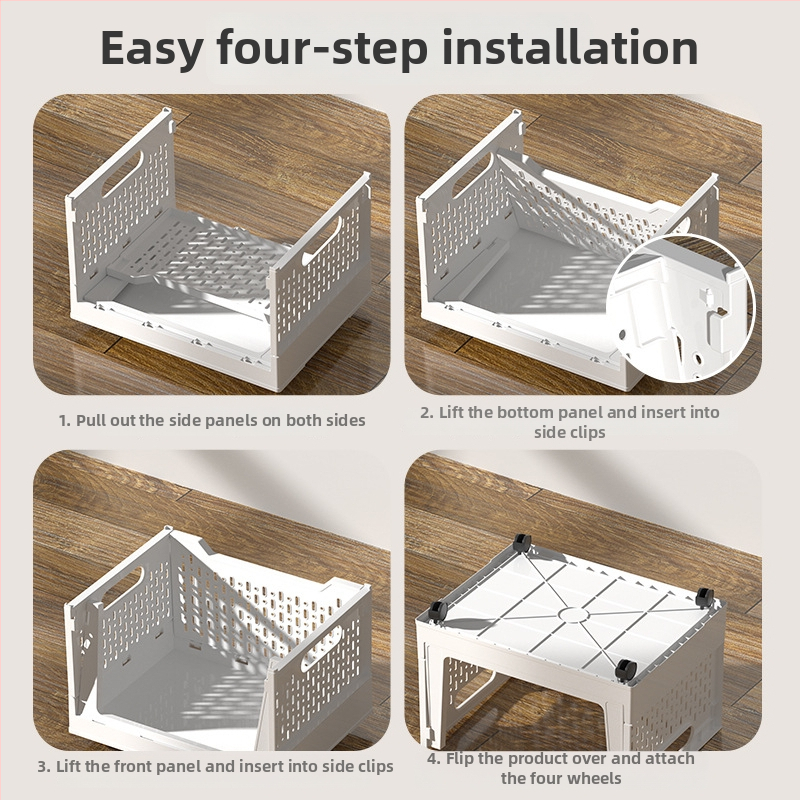 Easy four-step installation

1. Pull out the side panels on both sides

2. Lift the bottom panel and insert into side clips

3. Lift the front panel and insert into side clips

4. Flip the product over and attach the four wheels