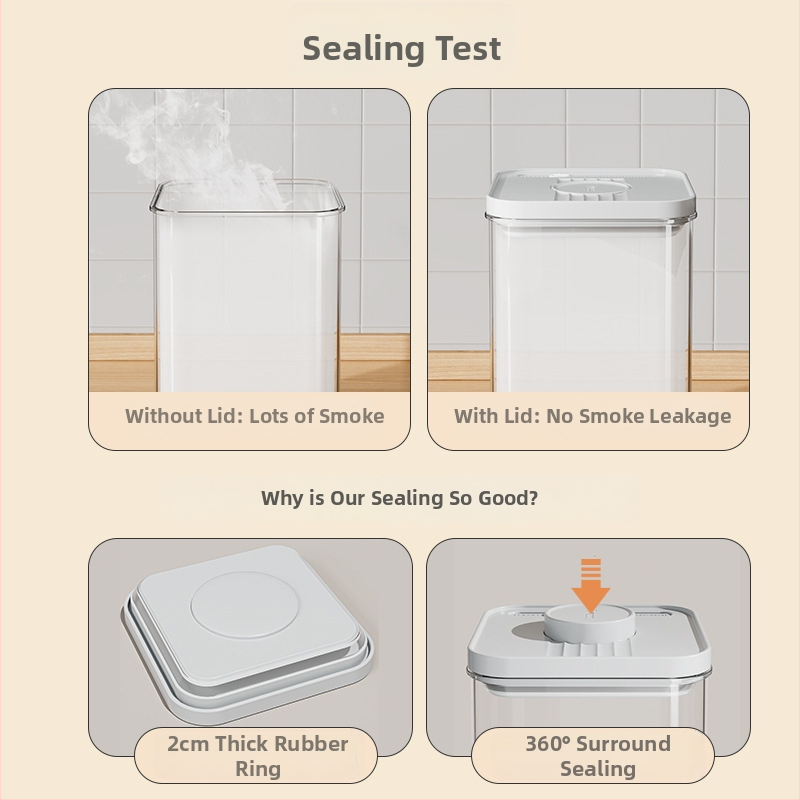 Sealing Test

Without Lid: Lots of Smoke

With Lid: No Smoke Leakage

Why is Our Sealing So Good?

2cm Thick Rubber Ring

360° Surround Sealing