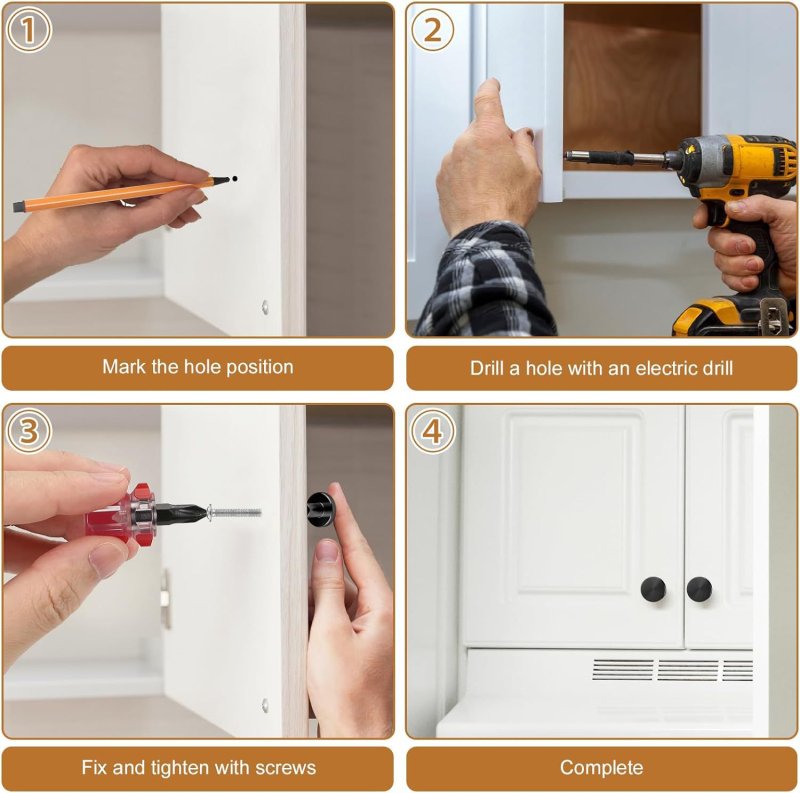 1

Mark the hole position

2

Drill a hole with an electric drill

3

Fix and tighten with screws

4

Complete