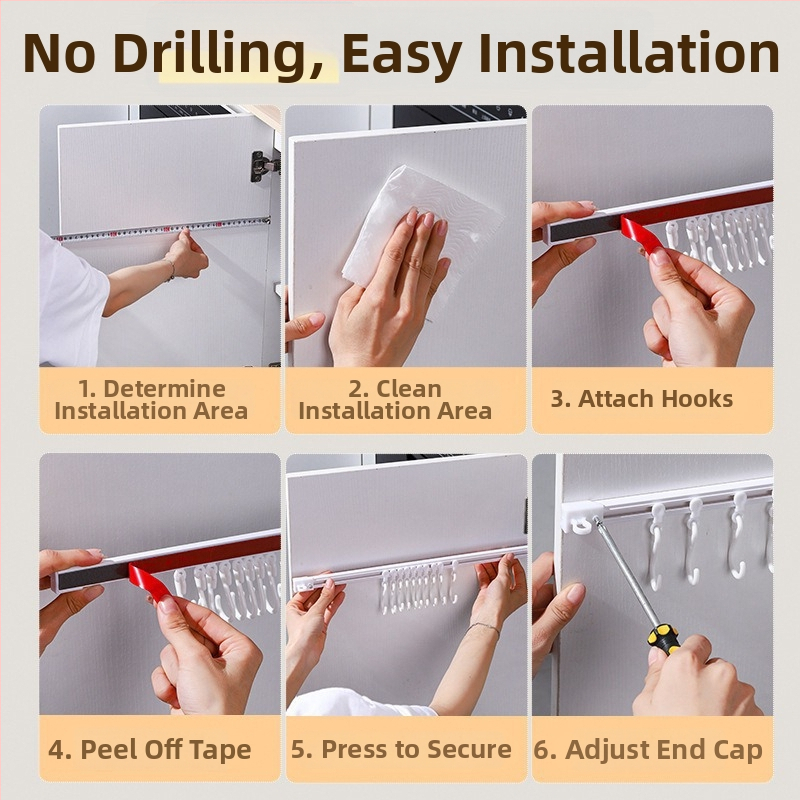 No Drilling, Easy Installation

1. Determine Installation Area

2. Clean Installation Area

3. Attach Hooks

4. Peel Off Tape

5. Press to Secure

6. Adjust End Cap