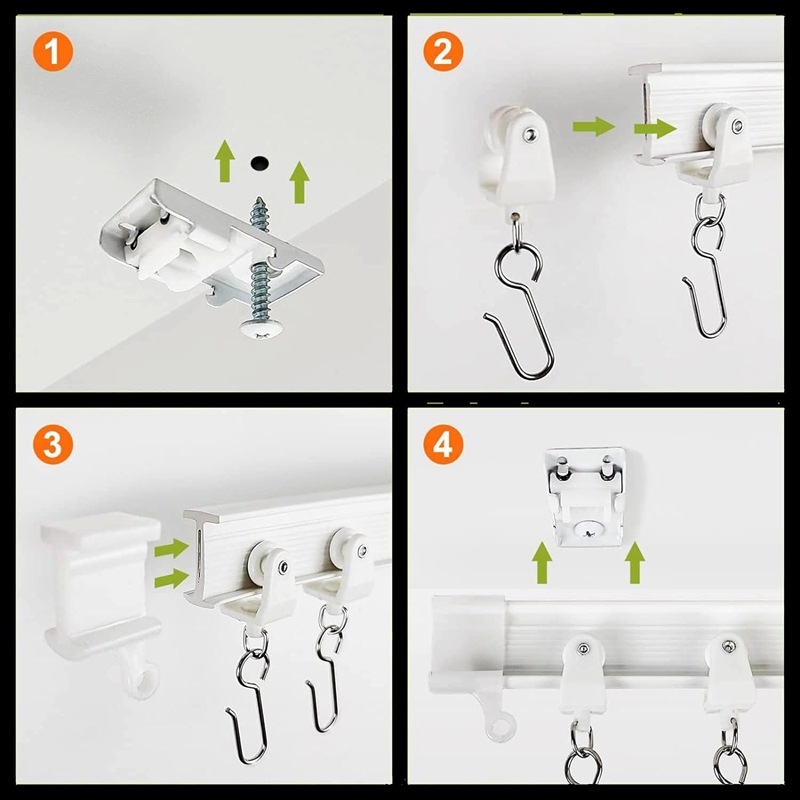 1

2

3

4