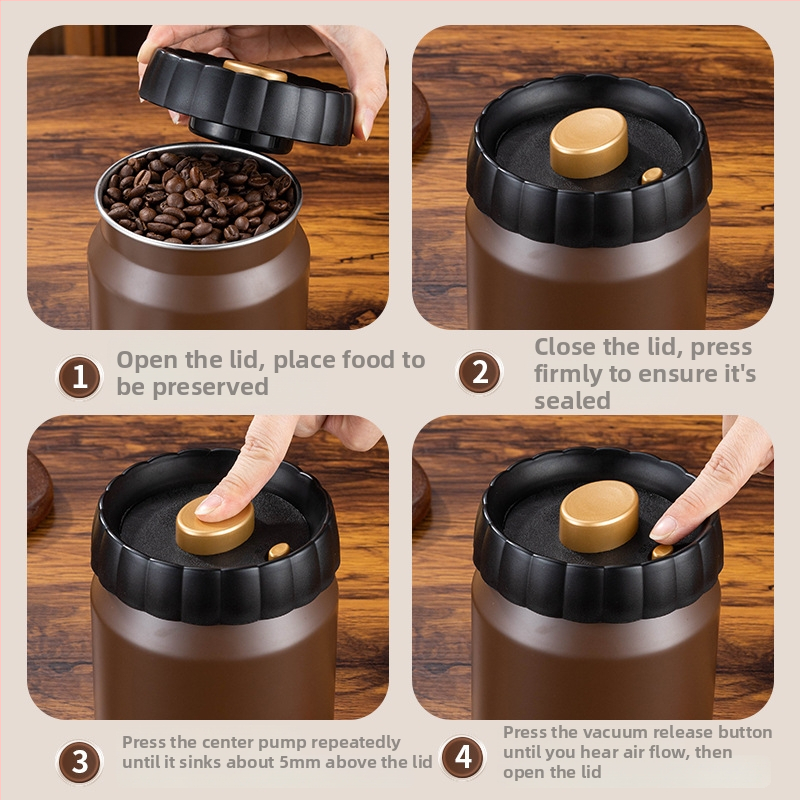 1 Open the lid, place food to be preserved

2 Close the lid, press firmly to ensure it's sealed

3 Press the center pump repeatedly until it sinks about 5mm above the lid

4 Press the vacuum release button until you hear air flow, then open the lid