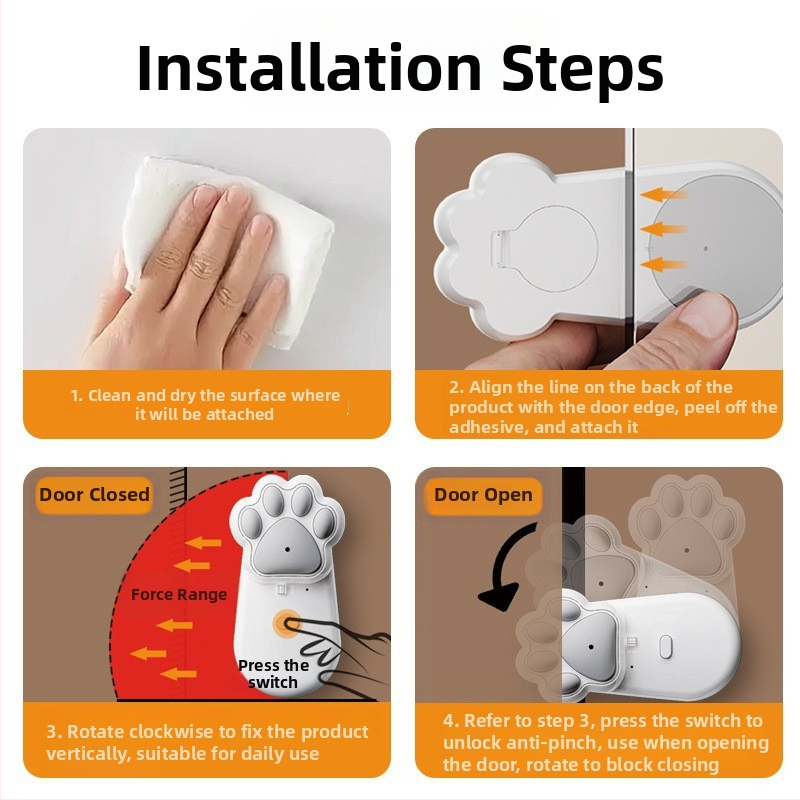 Installation Steps

1. Clean and dry the surface where it will be attached

2. Align the line on the back of the product with the door edge, peel off the adhesive, and attach it

Door Closed

Force Range

Press the switch

3. Rotate clockwise to fix the product vertically, suitable for daily use

Door Open

4. Refer to step 3, press the switch to unlock anti-pinch, use when opening the door, rotate to block closing