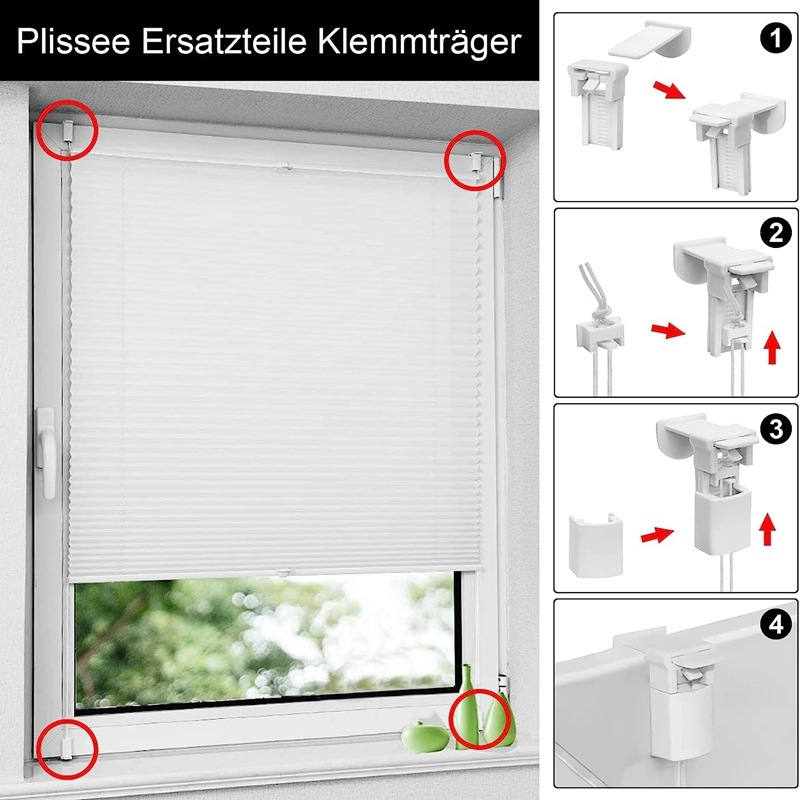 Plissee Ersatzteile Klemmträger

1

2

3

4