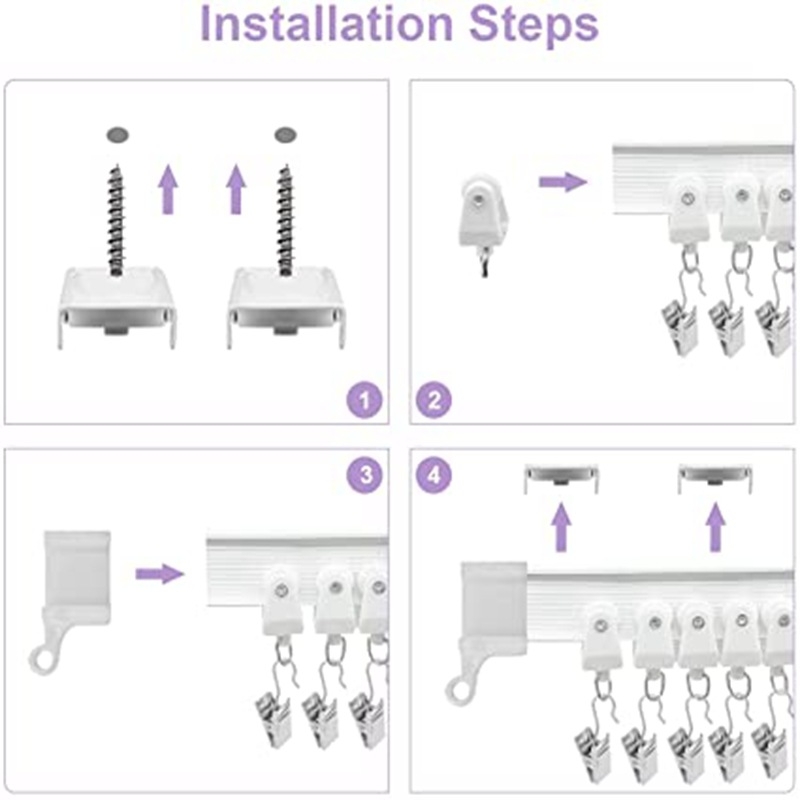 Installation Steps

1

2

3

4