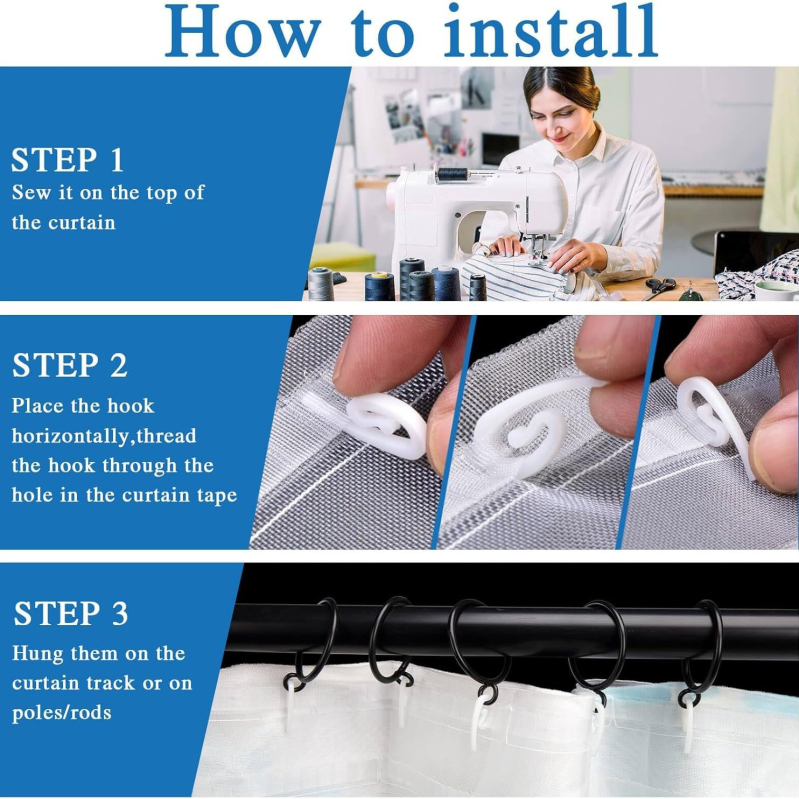 How to install

STEP 1
Sew it on the top of the curtain

STEP 2
Place the hook horizontally,thread the hook through the hole in the curtain tape

STEP 3
Hung them on the curtain track or on poles/rods