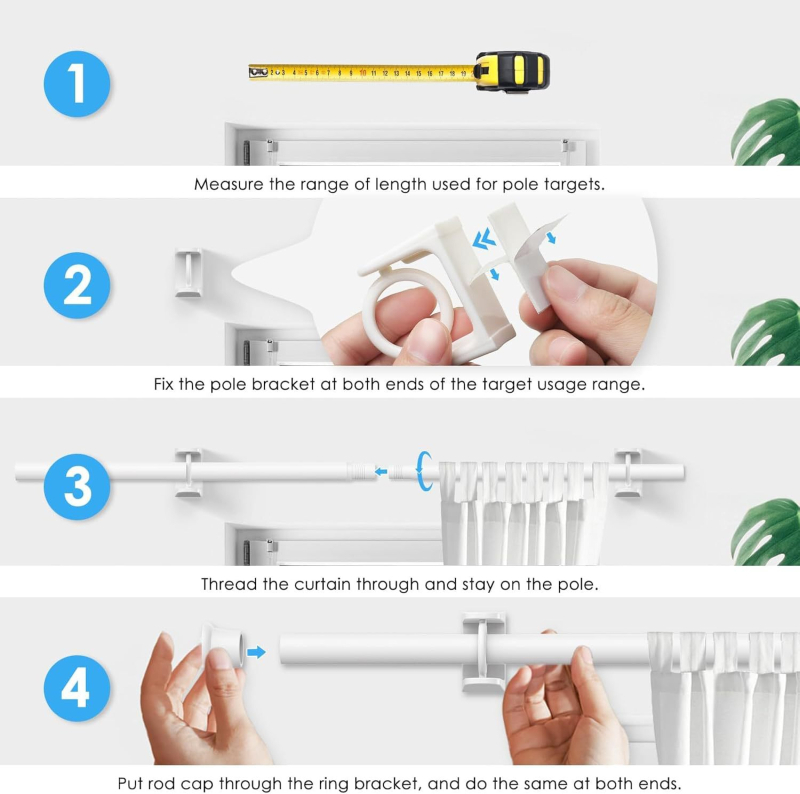 1

Measure the range of length used for pole targets.

2

Fix the pole bracket at both ends of the target usage range.

3

Thread the curtain through and stay on the pole.

4

Put rod cap through the ring bracket, and do the same at both ends.