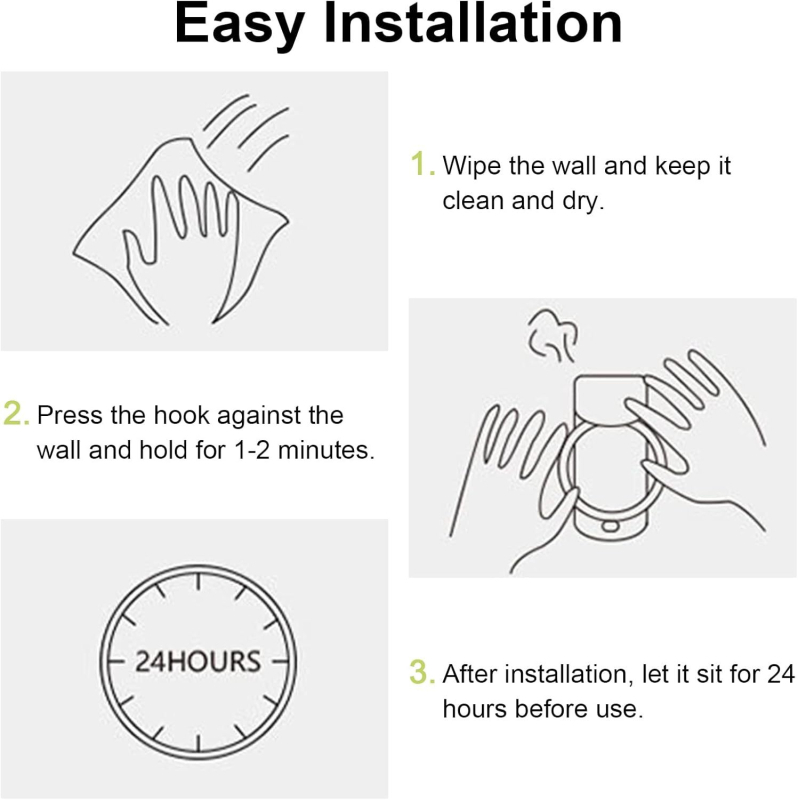 Easy Installation

1. Wipe the wall and keep it clean and dry.

2. Press the hook against the wall and hold for 1-2 minutes.

24HOURS

3. After installation, let it sit for 24 hours before use.