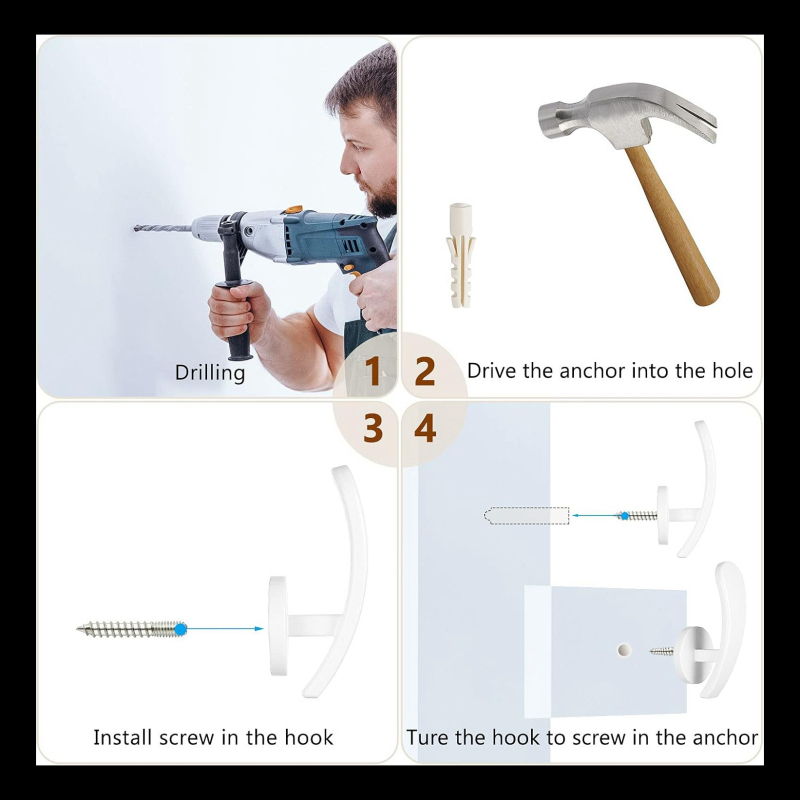 Drilling

1

2

Drive the anchor into the hole

3

4

Install screw in the hook

Ture the hook to screw in the anchor