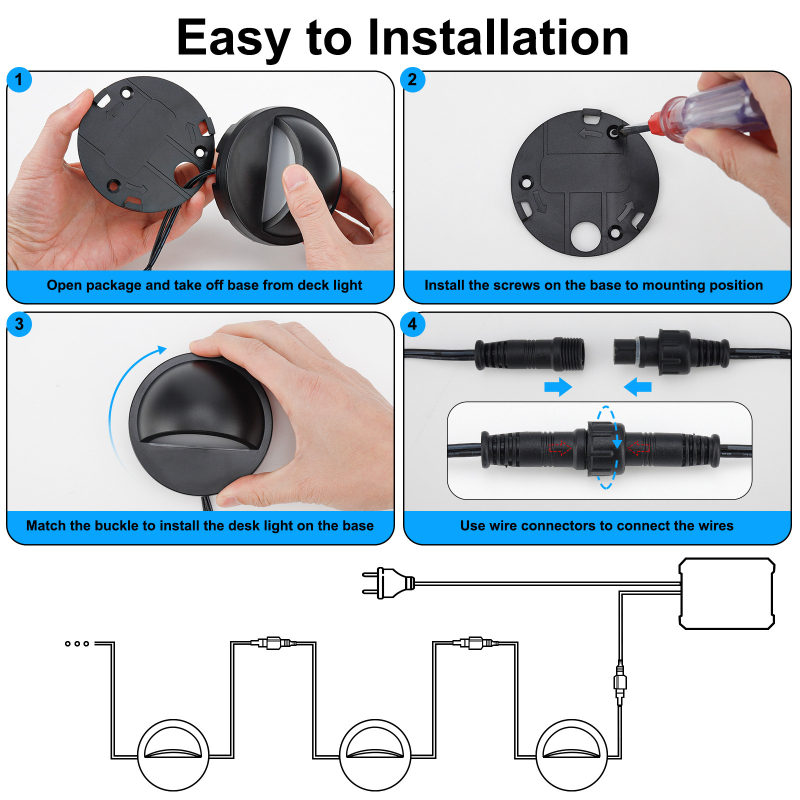 Easy to Installation

1
Open package and take off base from deck light

2
Install the screws on the base to mounting position

3
Match the buckle to install the desk light on the base

4
Use wire connectors to connect the wires