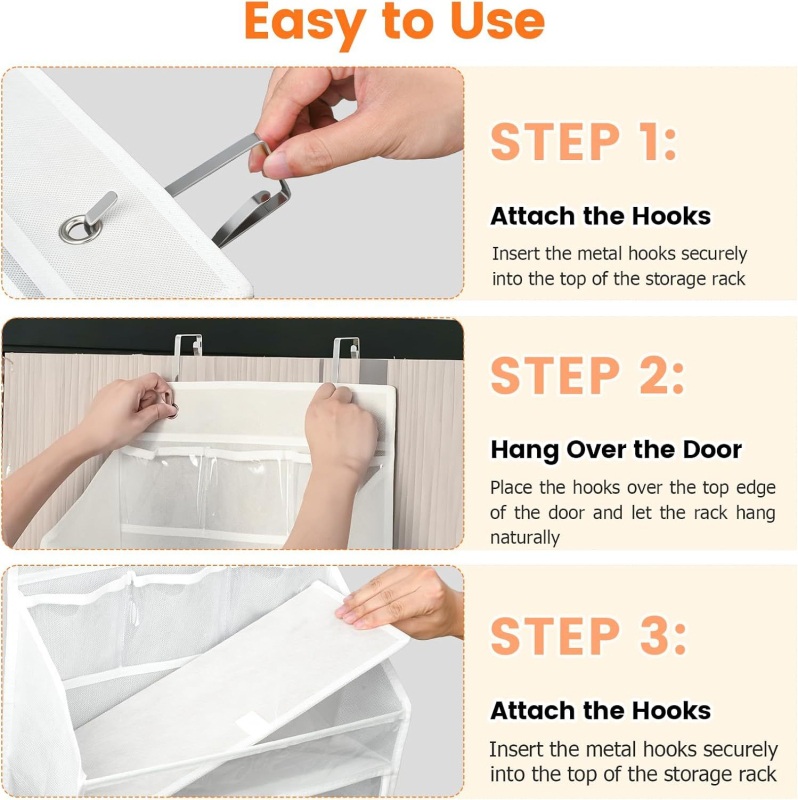 Easy to Use

STEP 1:

Attach the Hooks

Insert the metal hooks securely into the top of the storage rack

STEP 2:

Hang Over the Door

Place the hooks over the top edge of the door and let the rack hang naturally

STEP 3:

Attach the Hooks

Insert the metal hooks securely into the top of the storage rack