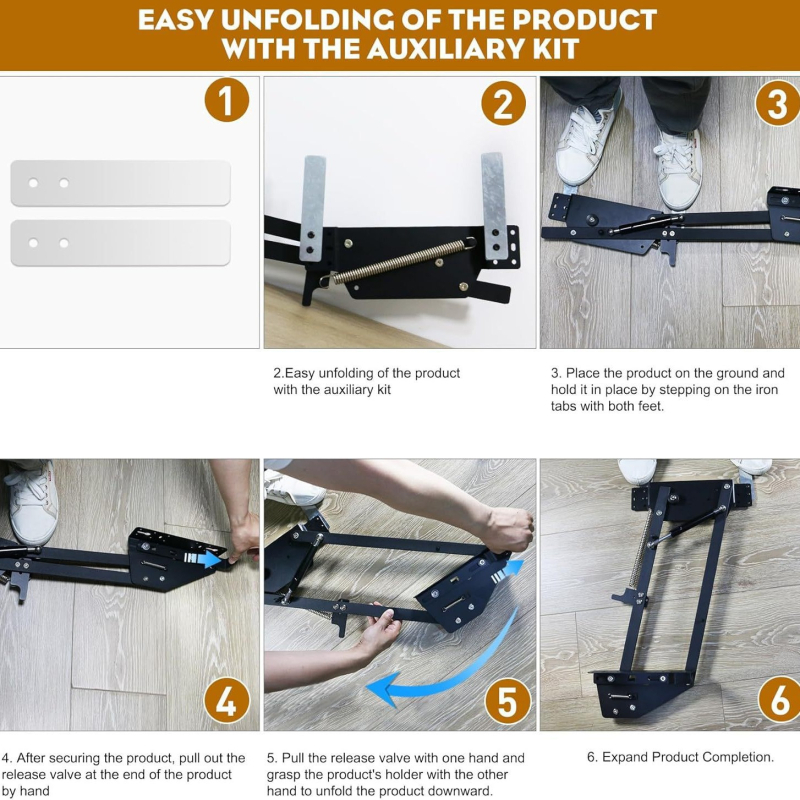 EASY UNFOLDING OF THE PRODUCT WITH THE AUXILIARY KIT

1

2

3

2.Easy unfolding of the product with the auxiliary kit

3. Place the product on the ground and hold it in place by stepping on the iron tabs with both feet.

4

5

6

4. After securing the product, pull out the release valve at the end of the product by hand

5. Pull the release valve with one hand and grasp the product's holder with the other hand to unfold the product downward.

6. Expand Product Completion.