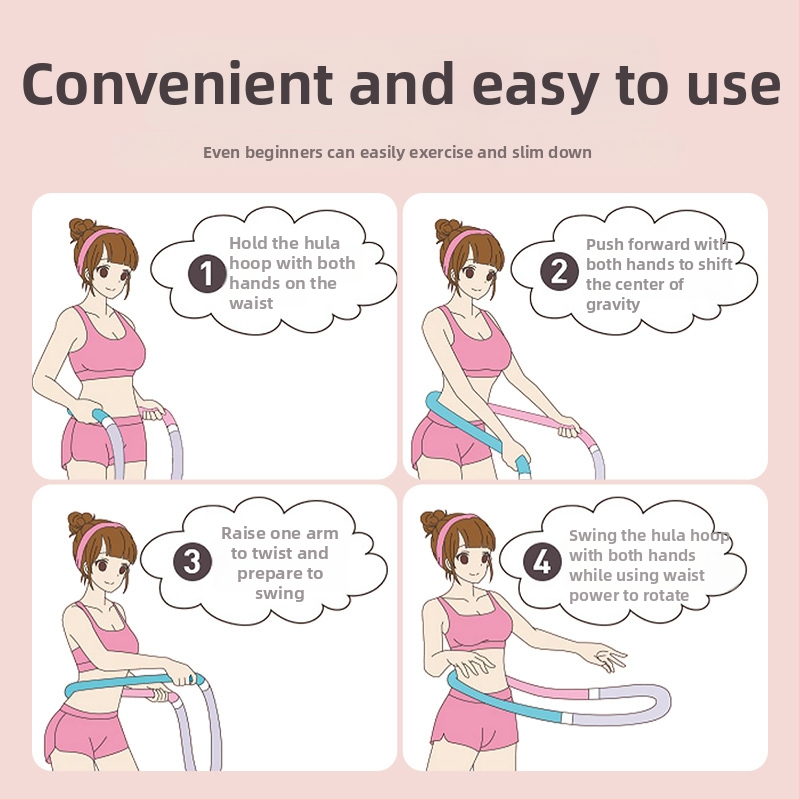 Convenient and easy to use

Even beginners can easily exercise and slim down

1 Hold the hula hoop with both hands on the waist

2 Push forward with both hands to shift the center of gravity

3 Raise one arm to twist and prepare to swing

4 Swing the hula hoop with both hands while using waist power to rotate