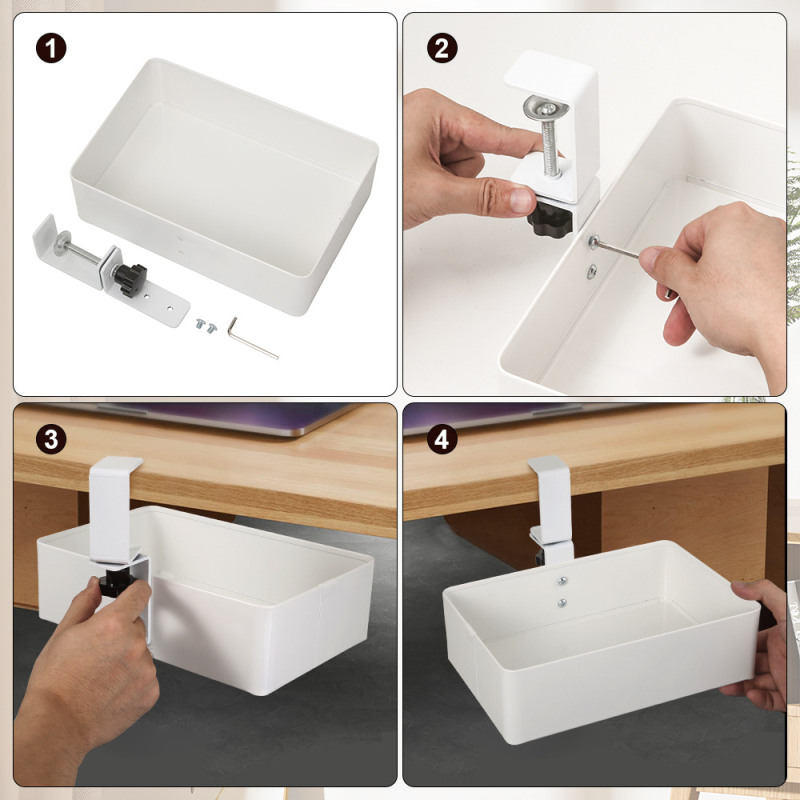 1

2

3

4