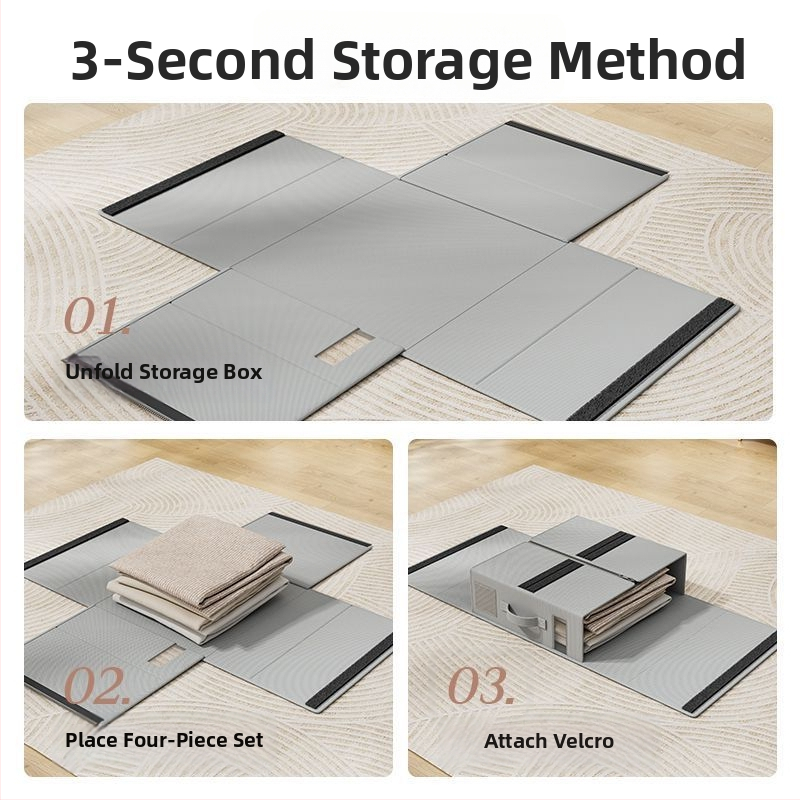 3-Second Storage Method

01.

Unfold Storage Box

02.

Place Four-Piece Set

03.

Attach Velcro