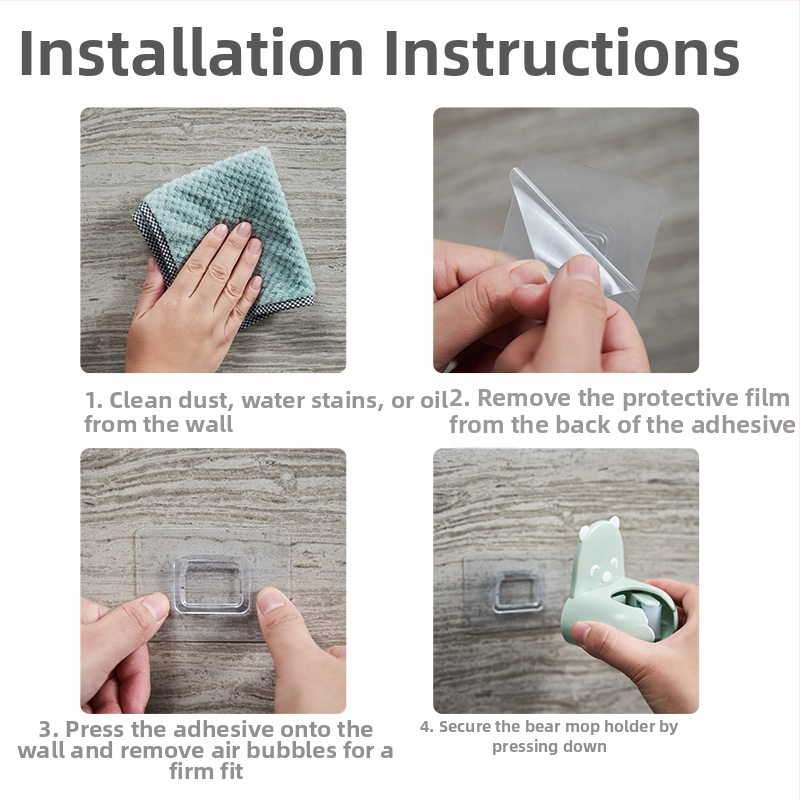 Installation Instructions

1. Clean dust, water stains, or oil from the wall

2. Remove the protective film from the back of the adhesive

3. Press the adhesive onto the wall and remove air bubbles for a firm fit

4. Secure the bear mop holder by pressing down