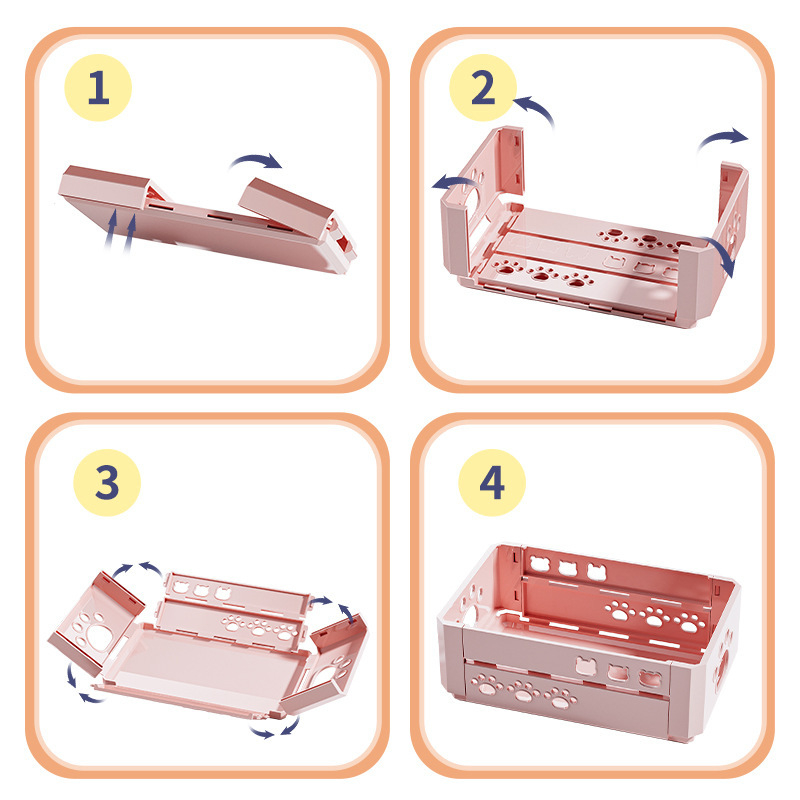 1

2

3

4