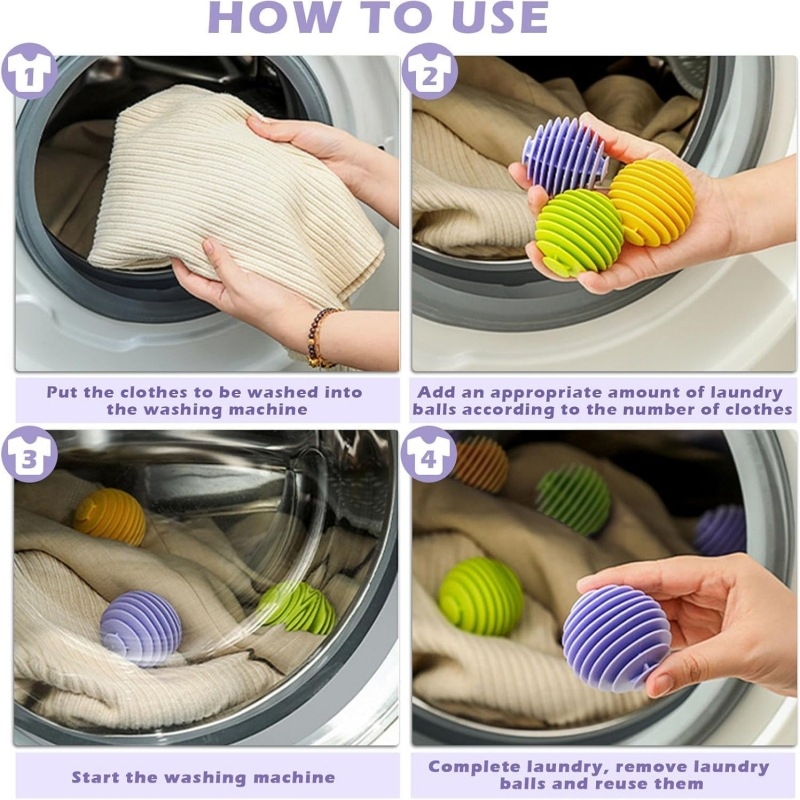 HOW TO USE

1

Put the clothes to be washed into the washing machine

2

Add an appropriate amount of laundry balls according to the number of clothes

3

Start the washing machine

4

Complete laundry, remove laundry balls and reuse them