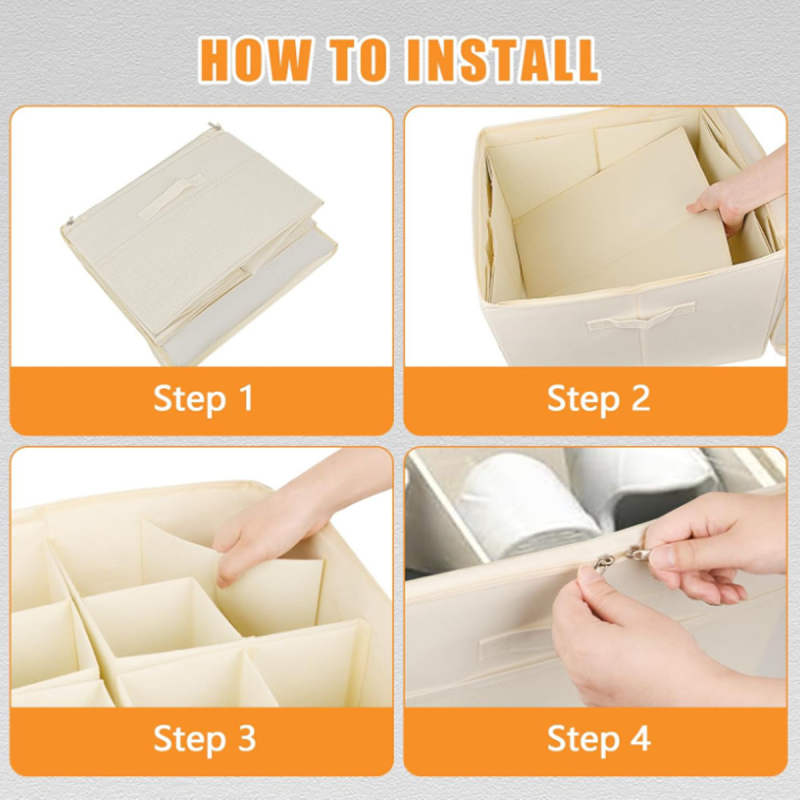 HOW TO INSTALL

Step 1

Step 2

Step 3

Step 4