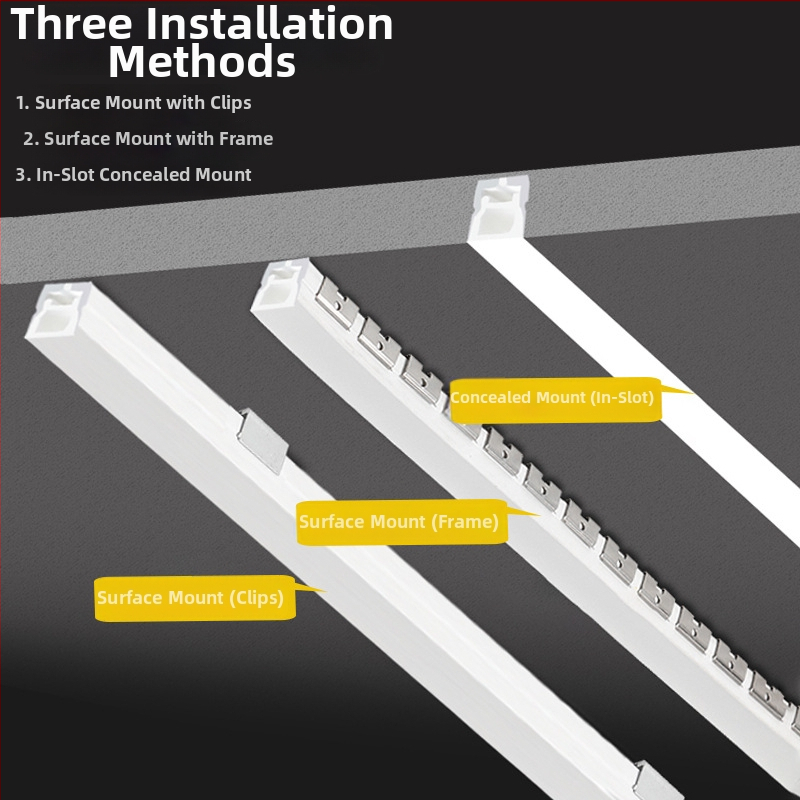 Three Installation Methods

1. Surface Mount with Clips

2. Surface Mount with Frame

3. In-Slot Concealed Mount

Concealed Mount (In-Slot)

Surface Mount (Frame)

Surface Mount (Clips)