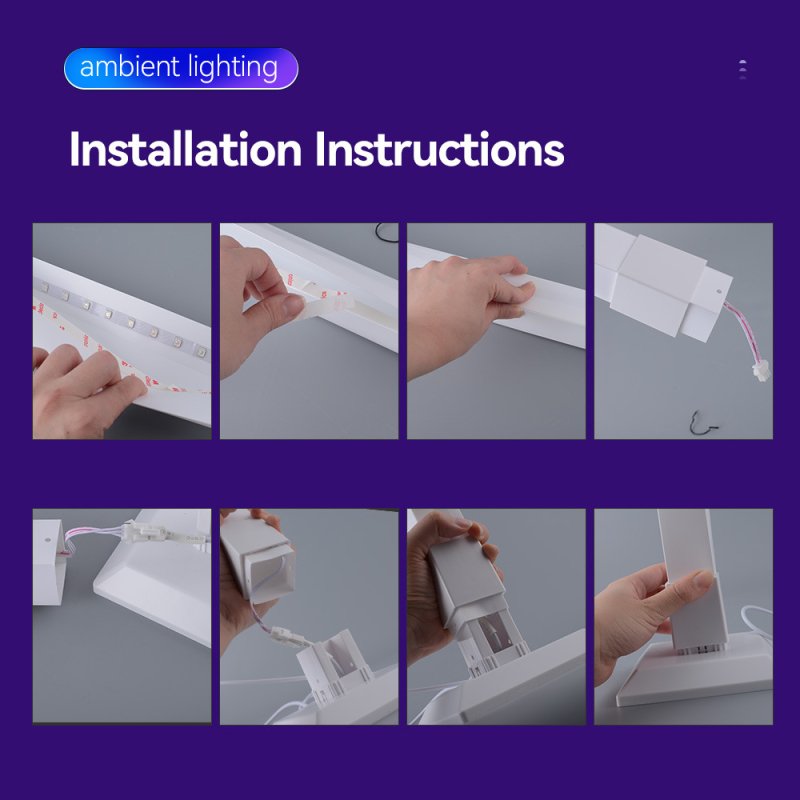 ambient lighting

Installation Instructions