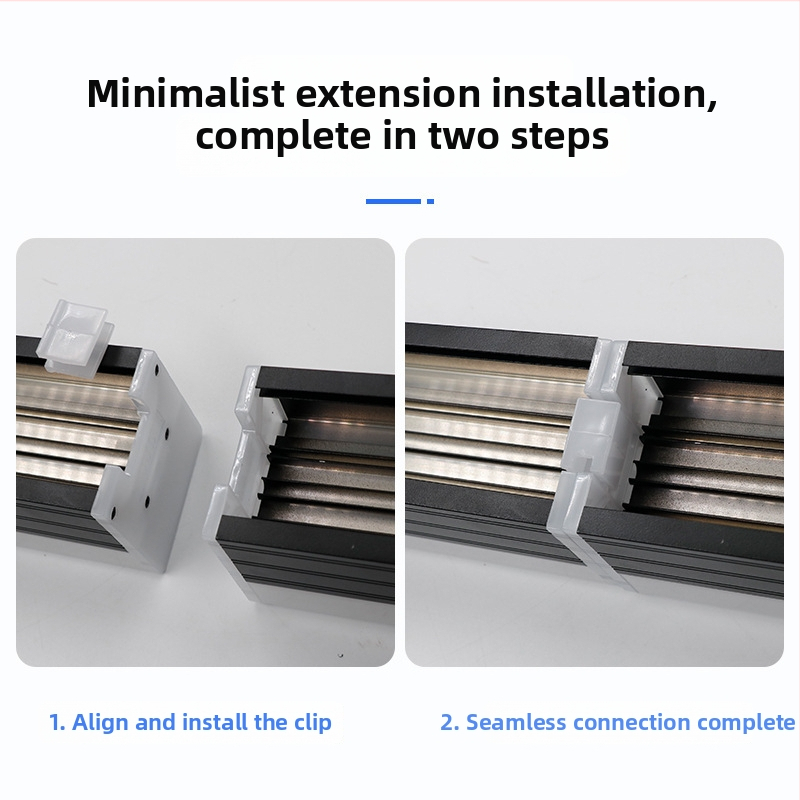 Minimalist extension installation, complete in two steps

1. Align and install the clip

2. Seamless connection complete