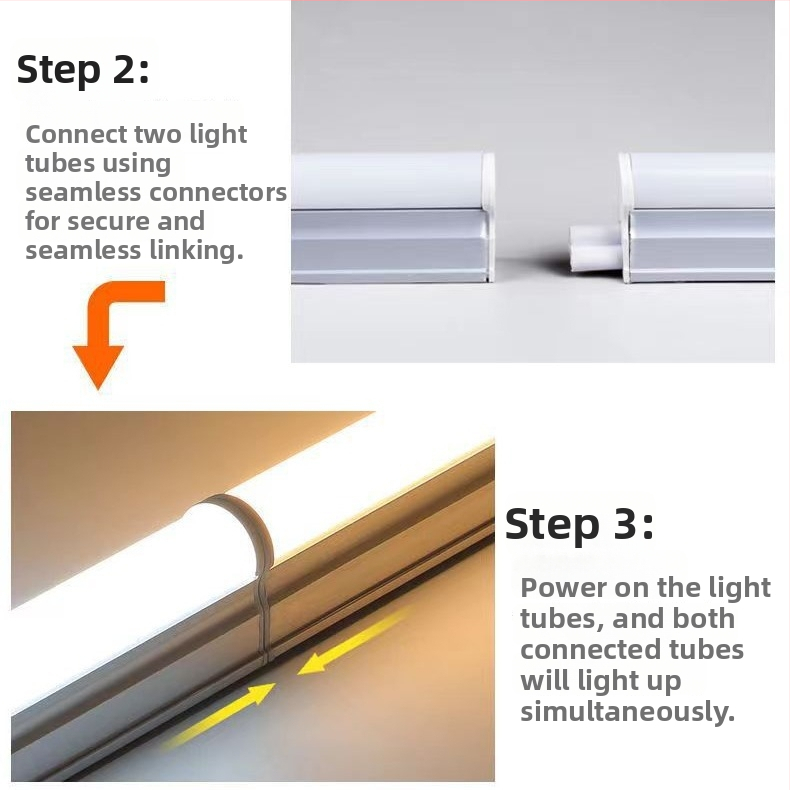 Step 2:

Connect two light tubes using seamless connectors for secure and seamless linking.

Step 3:

Power on the light tubes, and both connected tubes will light up simultaneously.