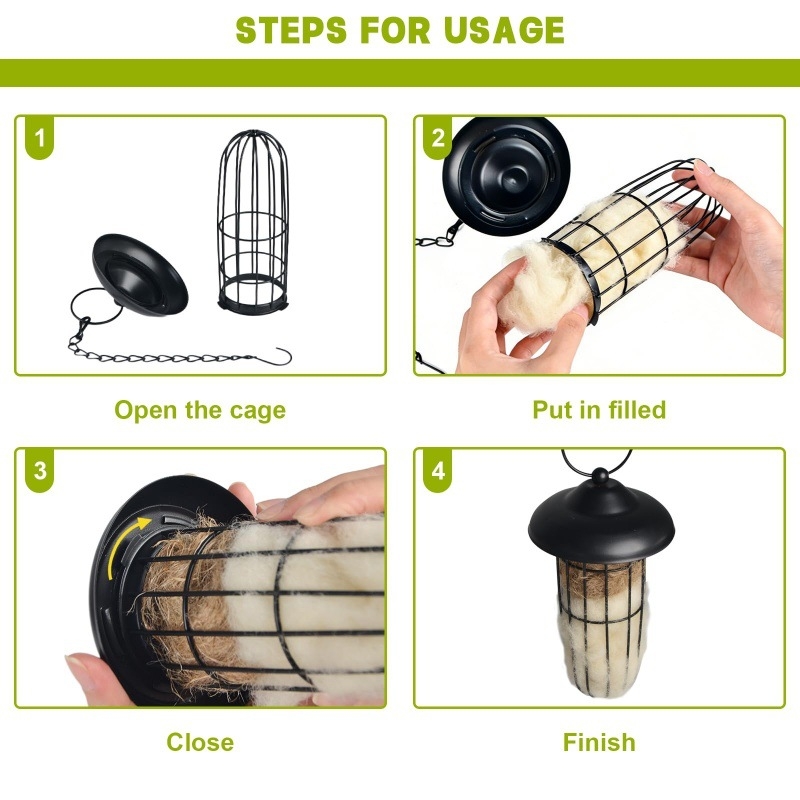 STEPS FOR USAGE

1

Open the cage

2

Put in filled

3

Close

4

Finish