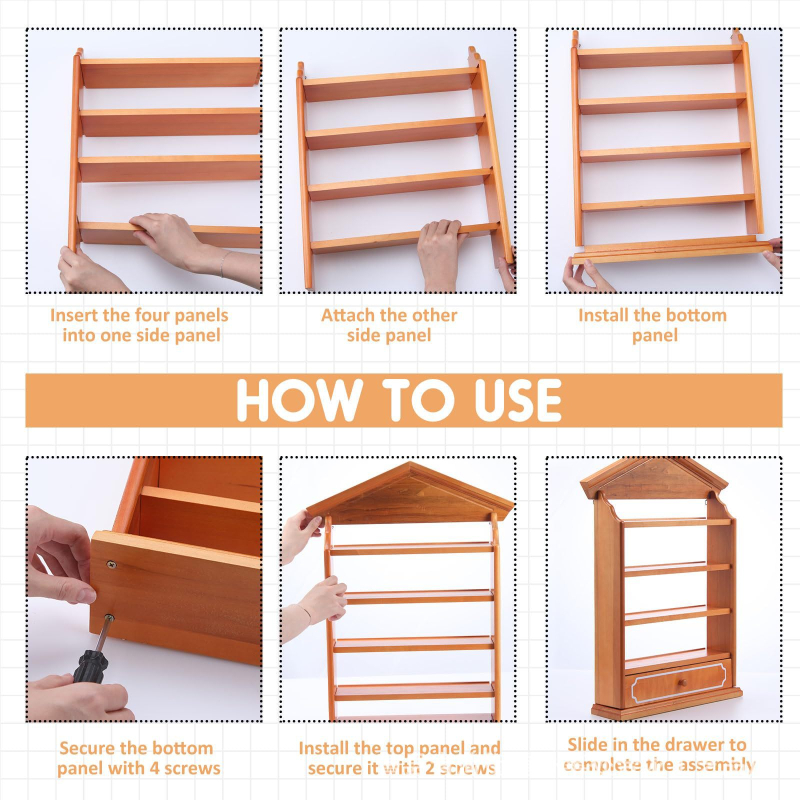 Insert the four panels into one side panel

Attach the other side panel

Install the bottom panel

HOW TO USE

Secure the bottom panel with 4 screws

Install the top panel and secure it with 2 screws

Slide in the drawer to complete the assembly