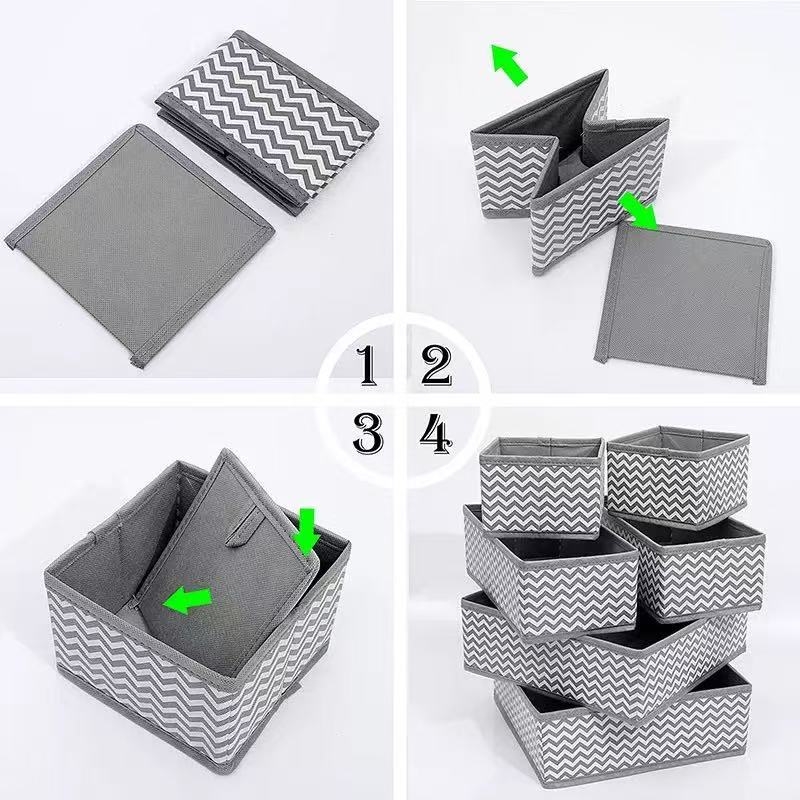 1 2
3 4