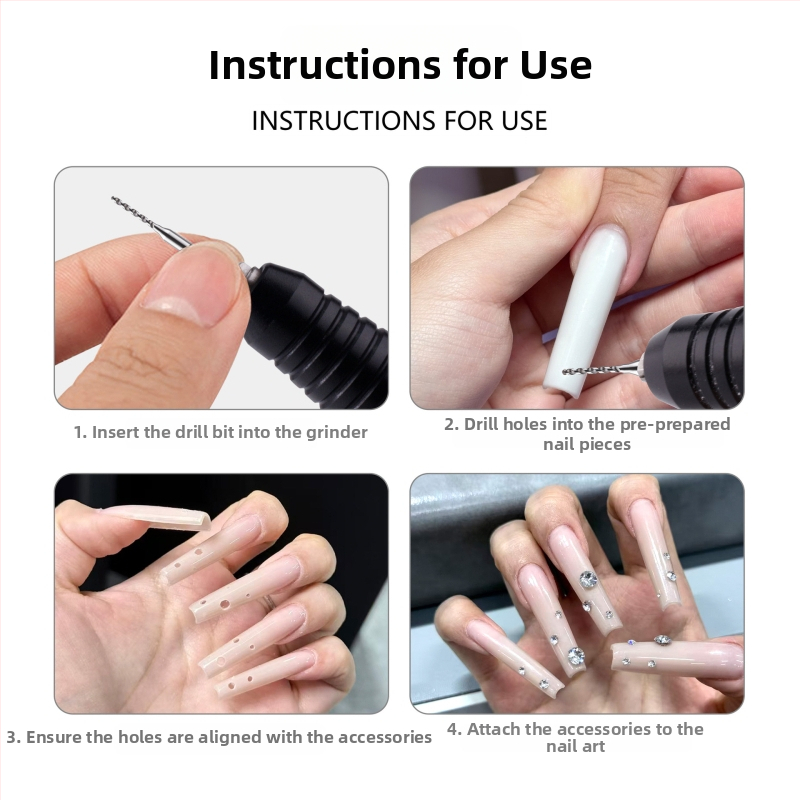 Instructions for Use

INSTRUCTIONS FOR USE

1. Insert the drill bit into the grinder

2. Drill holes into the pre-prepared nail pieces

3. Ensure the holes are aligned with the accessories

4. Attach the accessories to the nail art