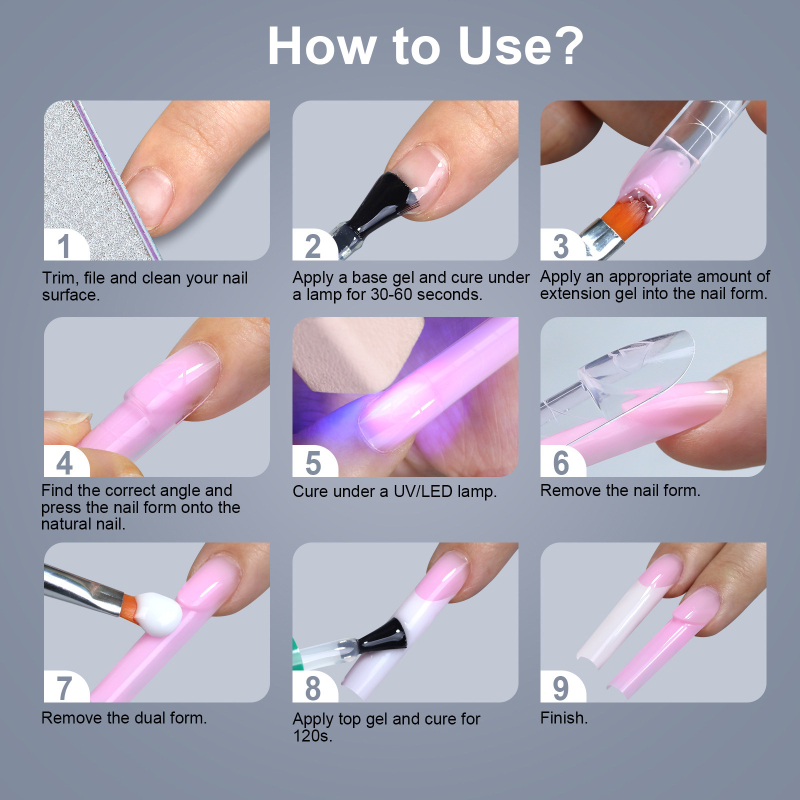 How to Use?

1
Trim, file and clean your nail surface.

2
Apply a base gel and cure under a lamp for 30-60 seconds.

3
Apply an appropriate amount of extension gel into the nail form.

4
Find the correct angle and press the nail form onto the natural nail.

5
Cure under a UV/LED lamp.

6
Remove the nail form.

7
Remove the dual form.

8
Apply top gel and cure for 120s.

9
Finish.