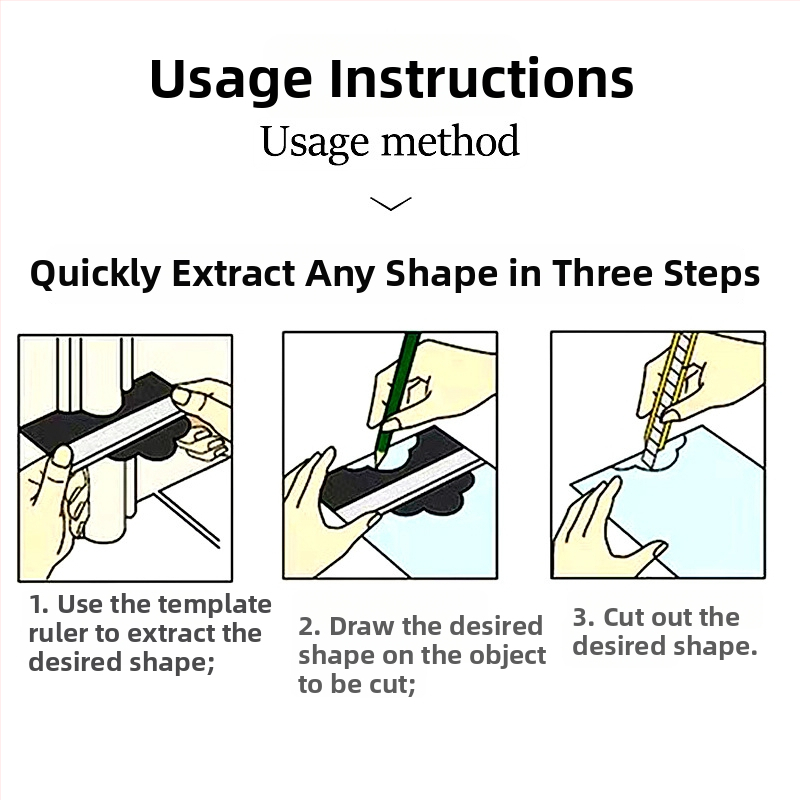 Usage Instructions
Usage method

Quickly Extract Any Shape in Three Steps

1. Use the template ruler to extract the desired shape;

2. Draw the desired shape on the object to be cut;

3. Cut out the desired shape.