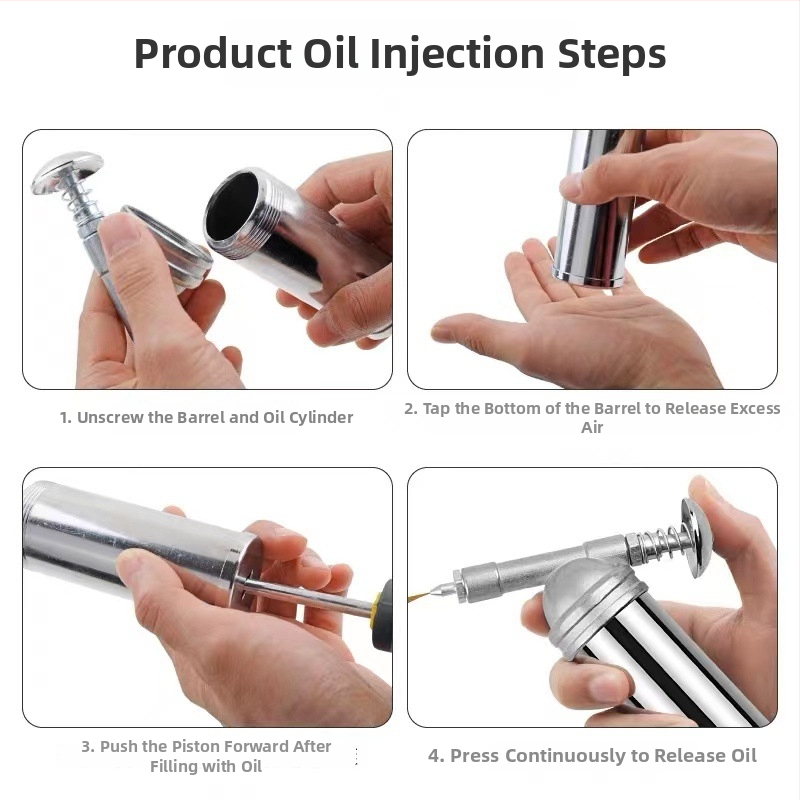 Product Oil Injection Steps

1. Unscrew the Barrel and Oil Cylinder

2. Tap the Bottom of the Barrel to Release Excess Air

3. Push the Piston Forward After Filling with Oil

4. Press Continuously to Release Oil