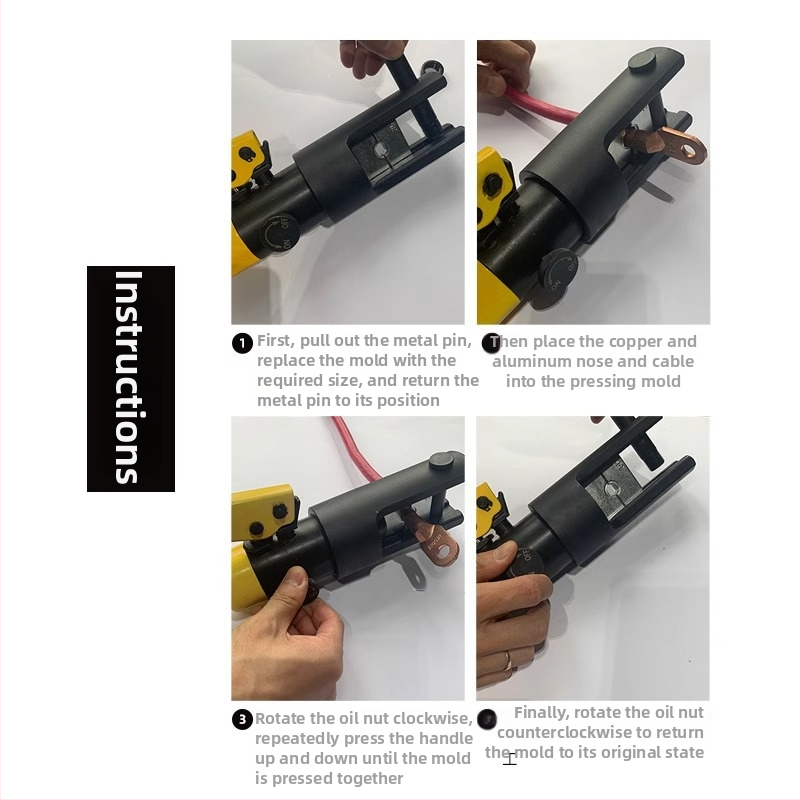 Instructions

1 First, pull out the metal pin, replace the mold with the required size, and return the metal pin to its position

Then place the copper and aluminum nose and cable into the pressing mold

3 Rotate the oil nut clockwise, repeatedly press the handle up and down until the mold is pressed together

Finally, rotate the oil nut counterclockwise to return the mold to its original state