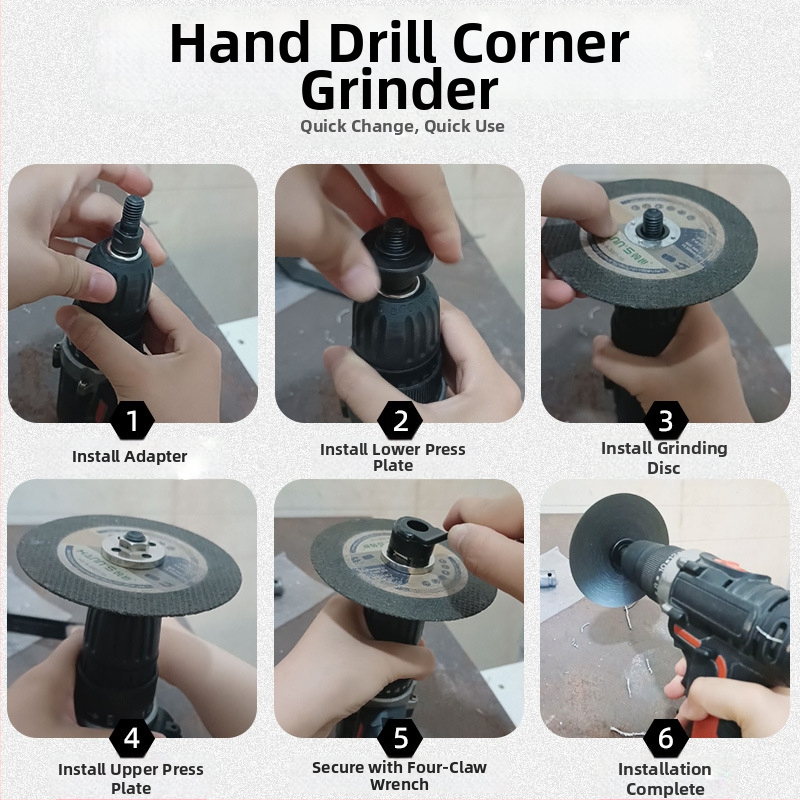 Hand Drill Corner Grinder

Quick Change, Quick Use

1
Install Adapter

2
Install Lower Press Plate

3
Install Grinding Disc

4
Install Upper Press Plate

5
Secure with Four-Claw Wrench

6
Installation Complete