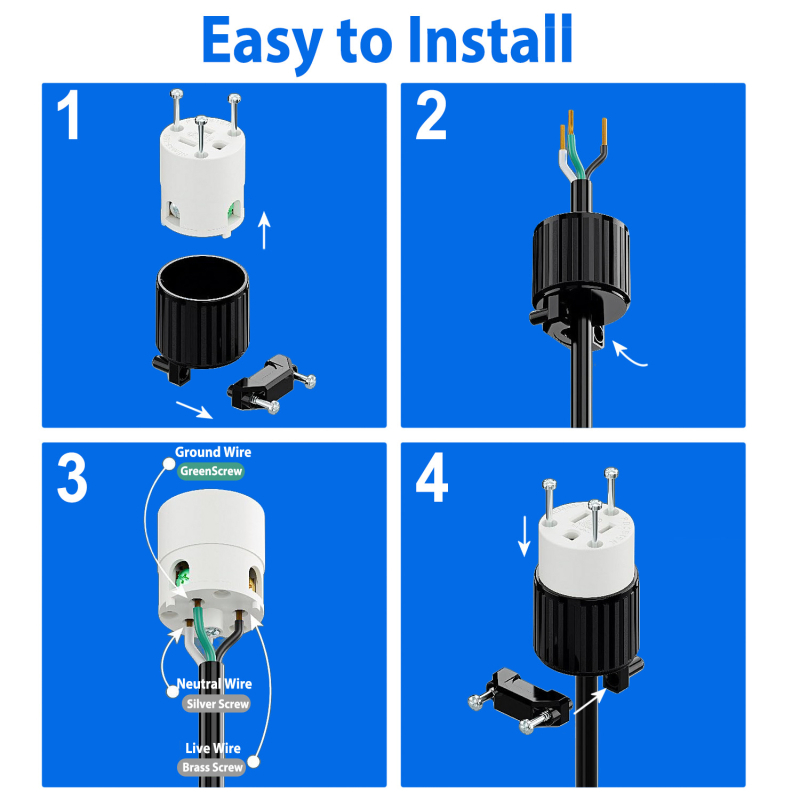 Easy to Install

1

2

3

Ground Wire
GreenScrew

Neutral Wire
Silver Screw

Live Wire
Brass Screw

4