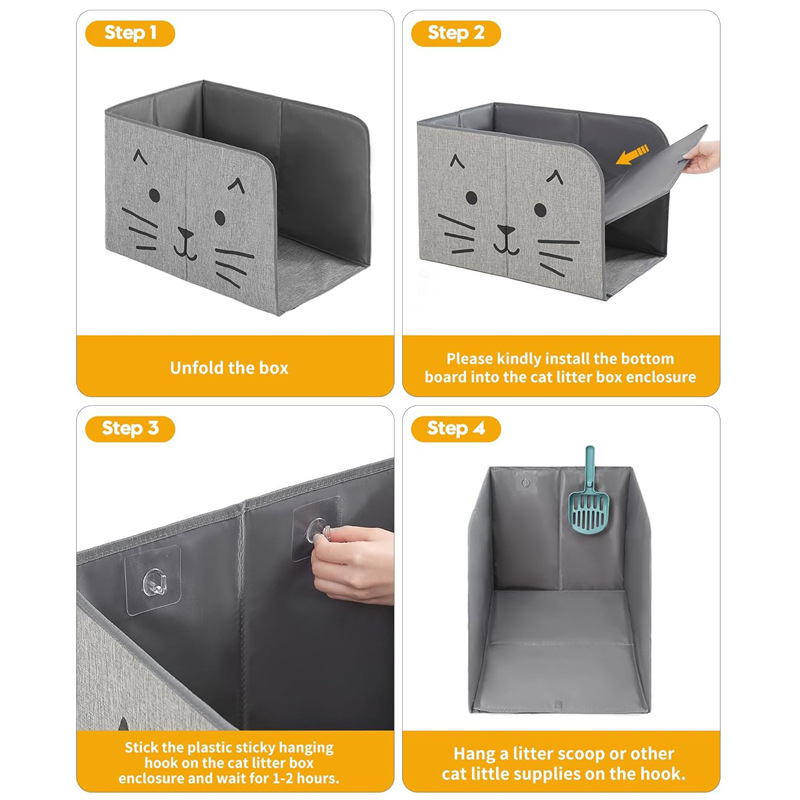 Step 1

Unfold the box

Step 2

Please kindly install the bottom board into the cat litter box enclosure

Step 3

Stick the plastic sticky hanging hook on the cat litter box enclosure and wait for 1-2 hours.

Step 4

Hang a litter scoop or other cat little supplies on the hook.